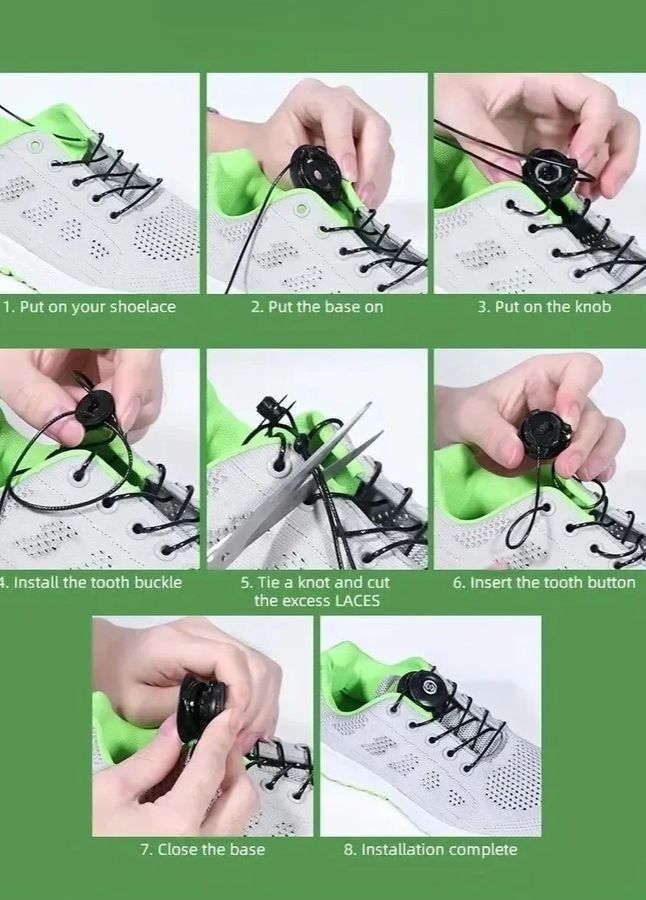 1. Put on your shoelace

2. Put the base on

3. Put on the knob

4. Install the tooth buckle

5. Tie a knot and cut the excess LACES

6. Insert the tooth button

7. Close the base

8. Installation complete