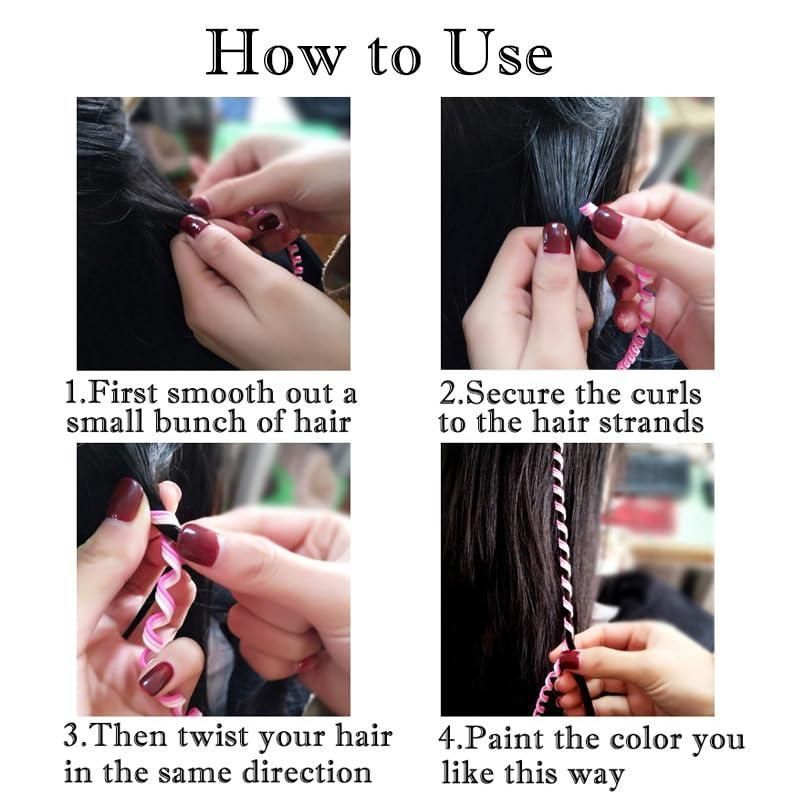 How to Use

1.First smooth out a small bunch of hair

2.Secure the curls to the hair strands

3.Then twist your hair in the same direction

4.Paint the color you like this way